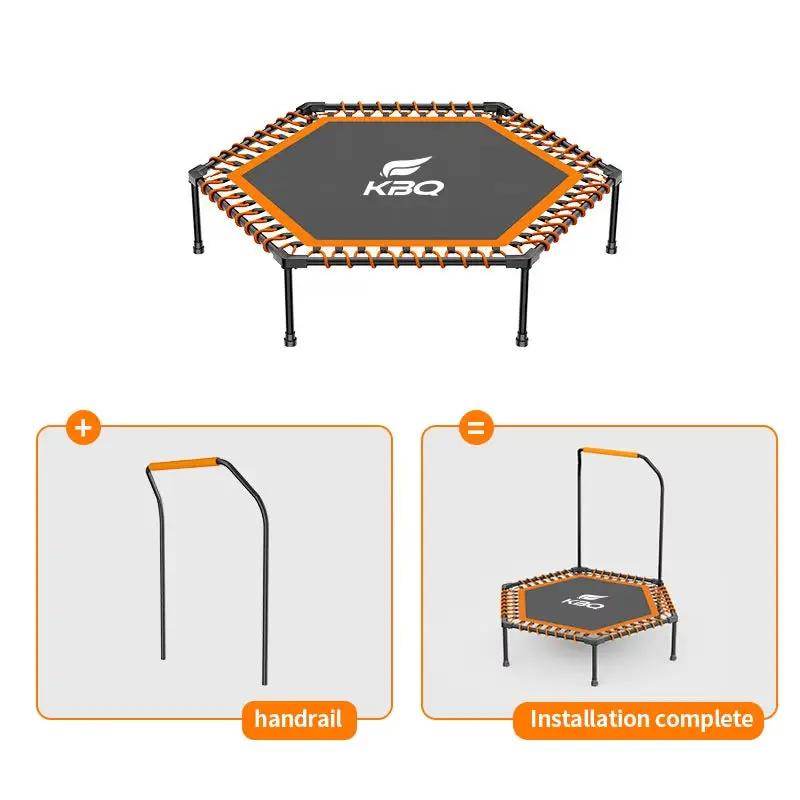 KBQ

+

handrail

=

KBQ

Installation complete