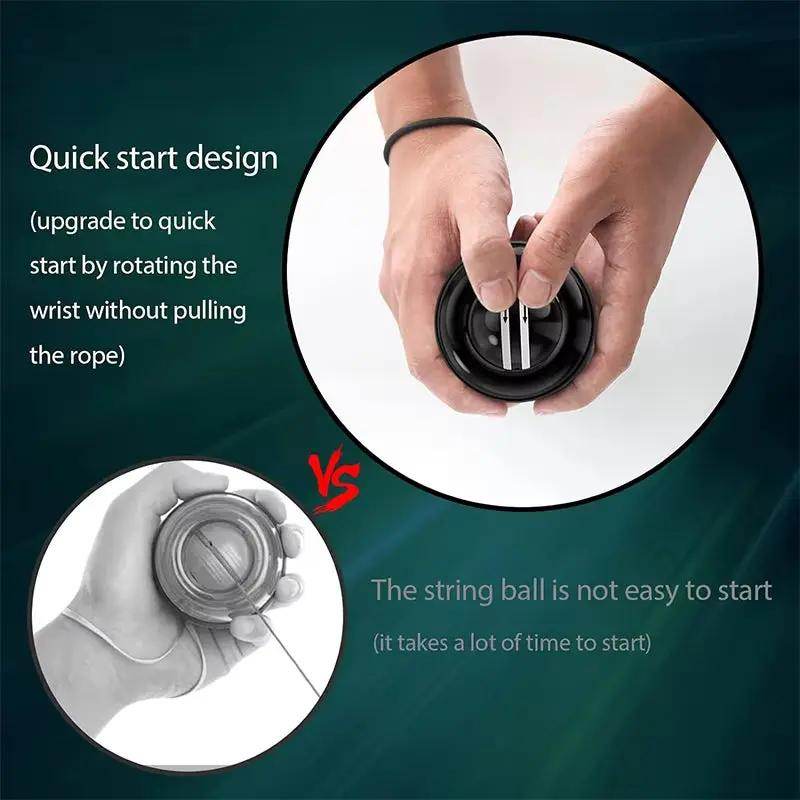 Quick start design

(upgrade to quick start by rotating the wrist without pulling the rope)

VS

The string ball is not easy to start

(it takes a lot of time to start)