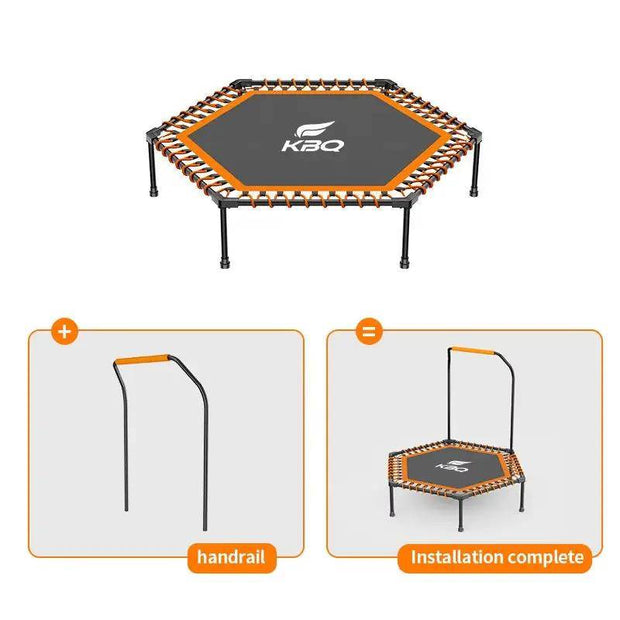 KBQ

+

handrail

=

KBQ

Installation complete