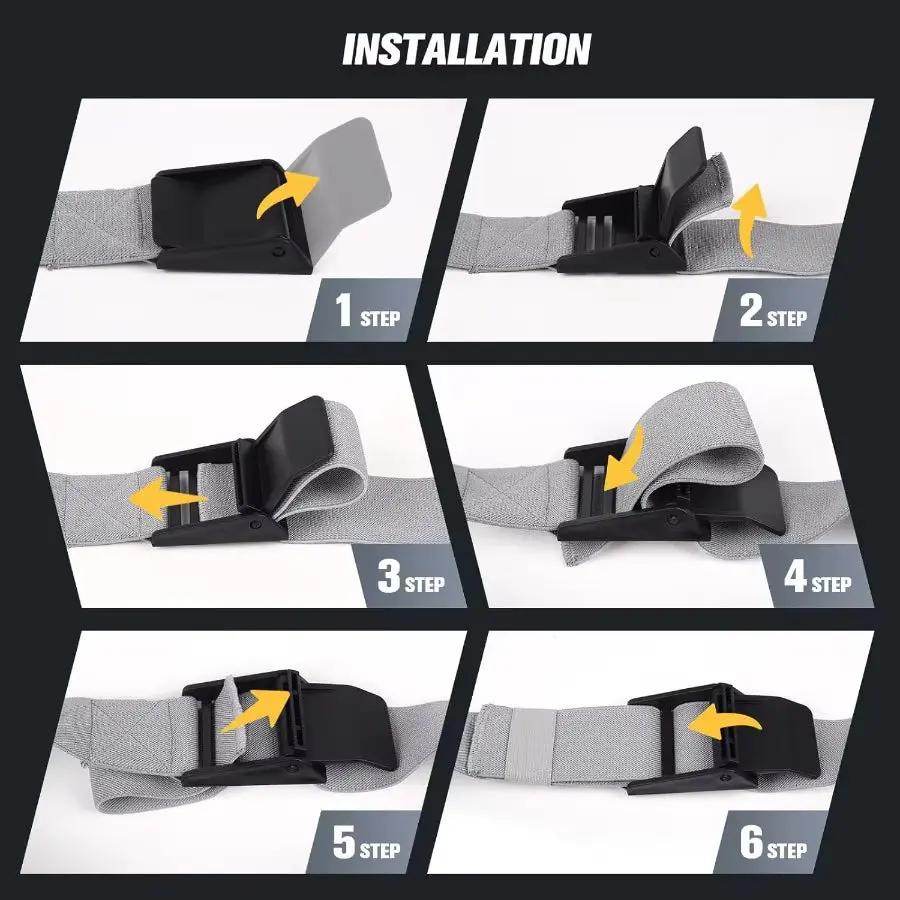 INSTALLATION

1 STEP

2 STEP

3 STEP

4 STEP

5 STEP

6 STEP