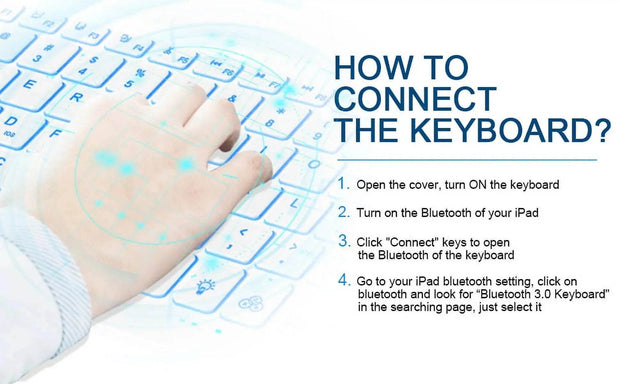 HOW TO CONNECT THE KEYBOARD?

1. Open the cover, turn ON the keyboard

2. Turn on the Bluetooth of your iPad

3. Click "Connect" keys to open the Bluetooth of the keyboard

4. Go to your iPad bluetooth setting, click on bluetooth and look for "Bluetooth 3.0 Keyboard" in the searching page, just select it