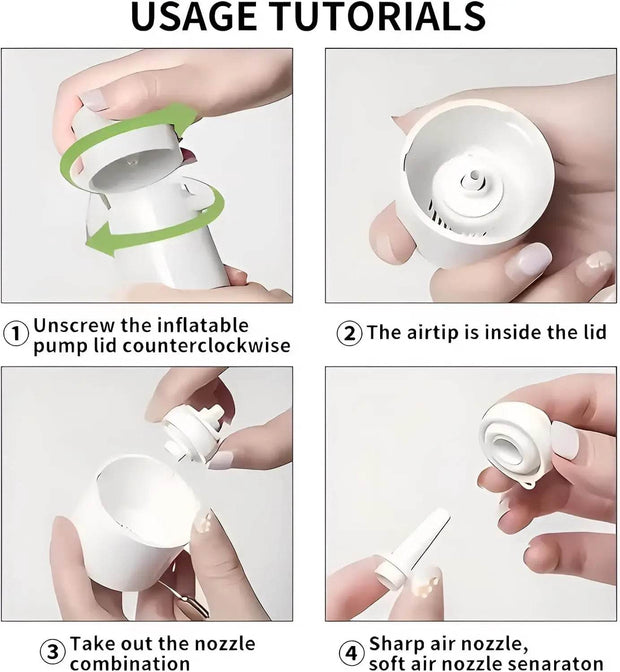 USAGE TUTORIALS

① Unscrew the inflatable pump lid counterclockwise

② The airtip is inside the lid

③ Take out the nozzle combination

④ Sharp air nozzle, soft air nozzle senaraton