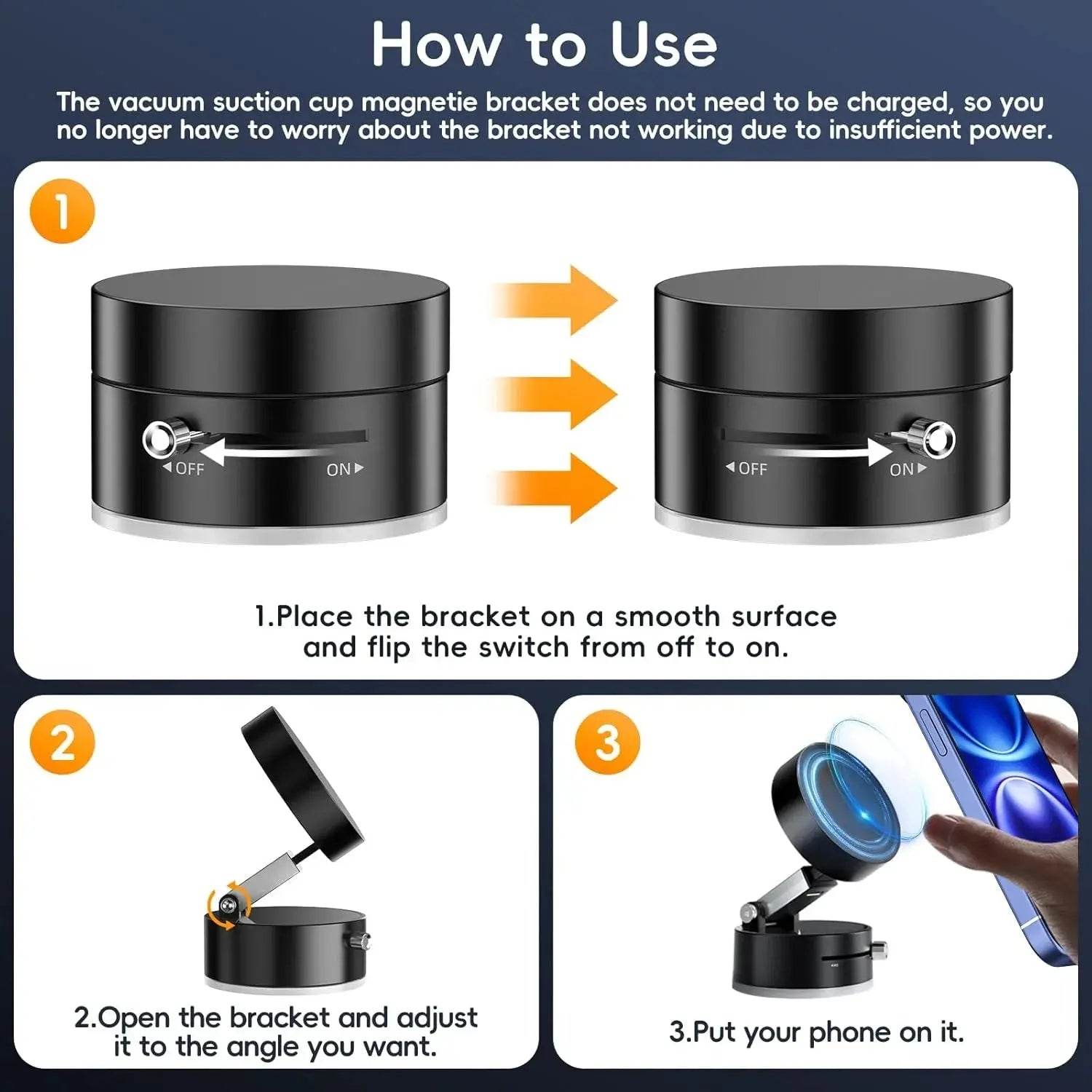 How to Use

The vacuum suction cup magnetie bracket does not need to be charged, so you no longer have to worry about the bracket not working due to insufficient power.

1

◀OFF ON▶

◀OFF ON▶

1.Place the bracket on a smooth surface and flip the switch from off to on.

2

2.Open the bracket and adjust it to the angle you want.

3

3.Put your phone on it.