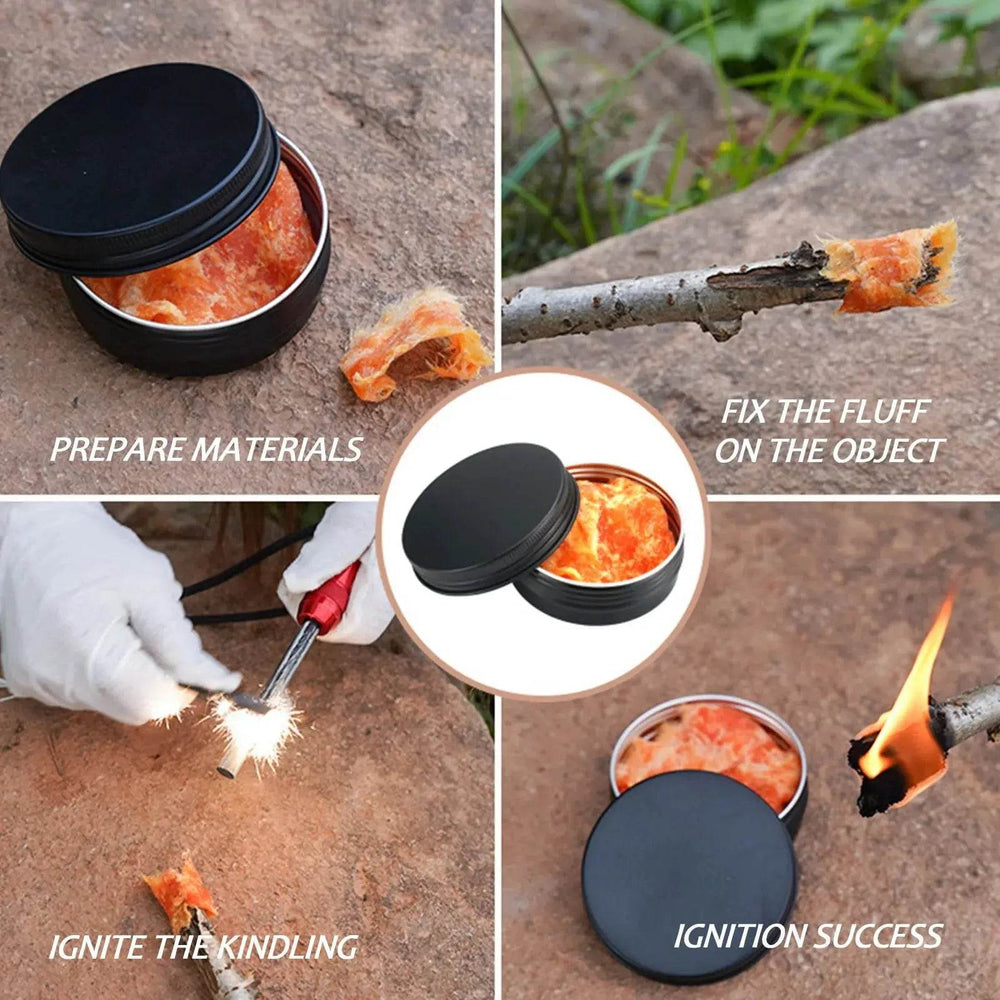 PREPARE MATERIALS

FIX THE FLUFF ON THE OBJECT

IGNITE THE KINDLING

IGNITION SUCCESS