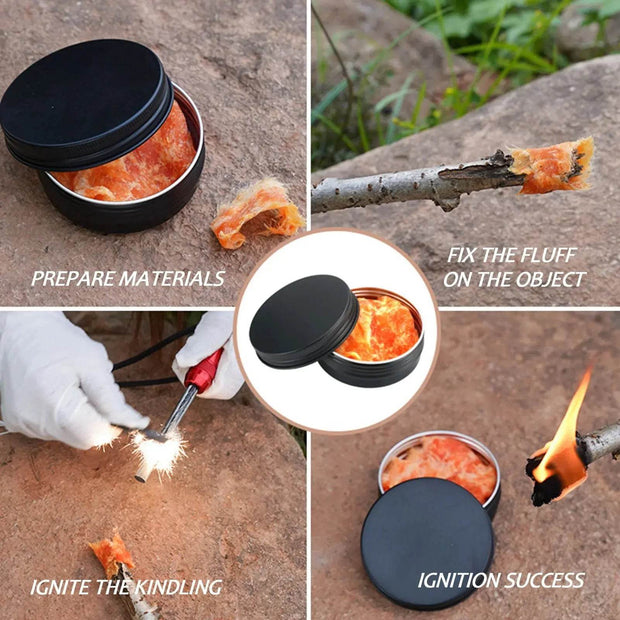 PREPARE MATERIALS

FIX THE FLUFF ON THE OBJECT

IGNITE THE KINDLING

IGNITION SUCCESS