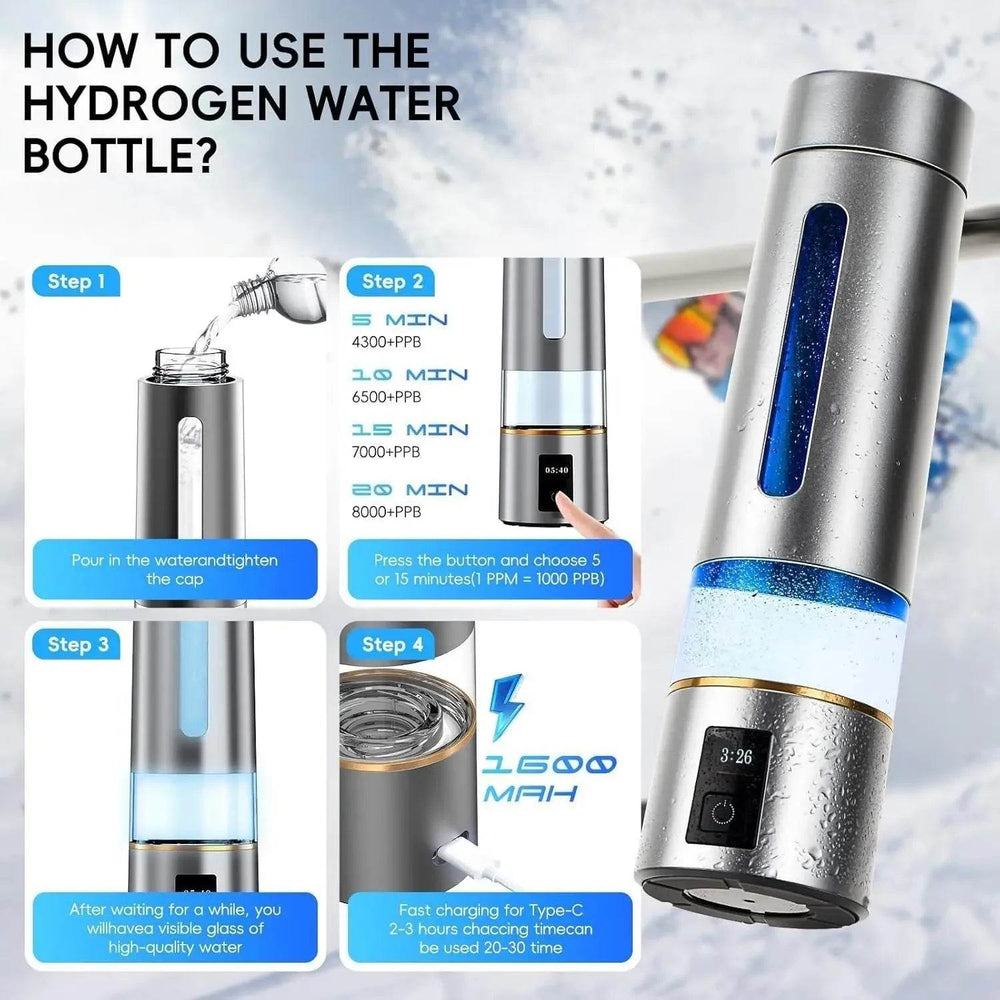 HOW TO USE THE HYDROGEN WATER BOTTLE?

Step 1

Pour in the waterandtighten the cap

Step 2

5 MIN
4300+PPB

10 MIN
6500+PPB

15 MIN
7000+PPB

20 MIN
8000+PPB

05:40

Press the button and choose 5 or 15 minutes(1 PPM = 1000 PPB)

Step 3

After waiting for a while, you willhavea visible glass of high-quality water

Step 4

1600 MAH

Fast charging for Type-C 2-3 hours chaccing timecan be used 20-30 time

3:26