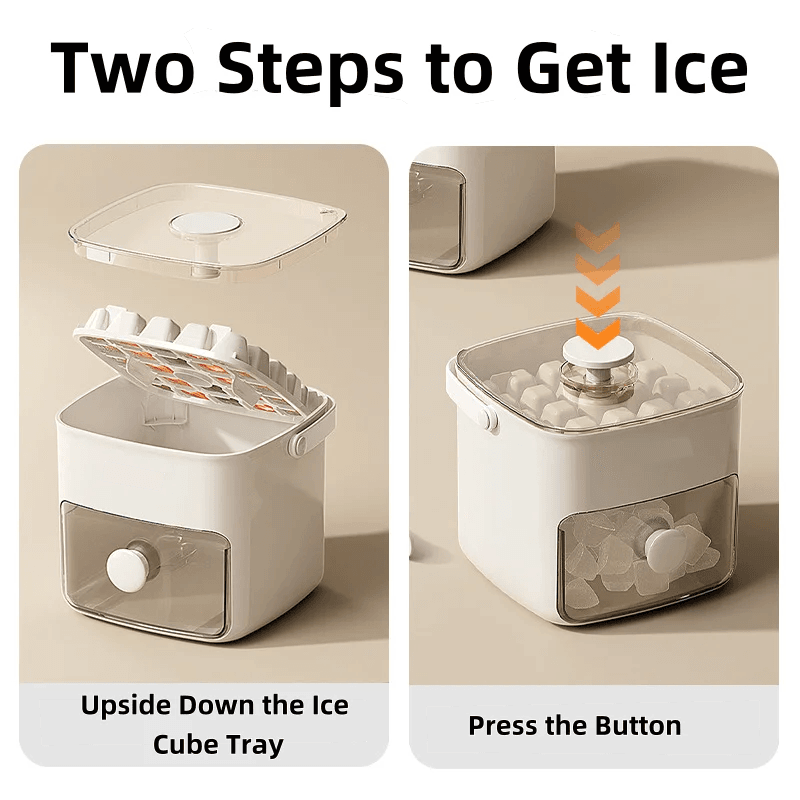 Two Steps to Get Ice

Upside Down the Ice Cube Tray

Press the Button