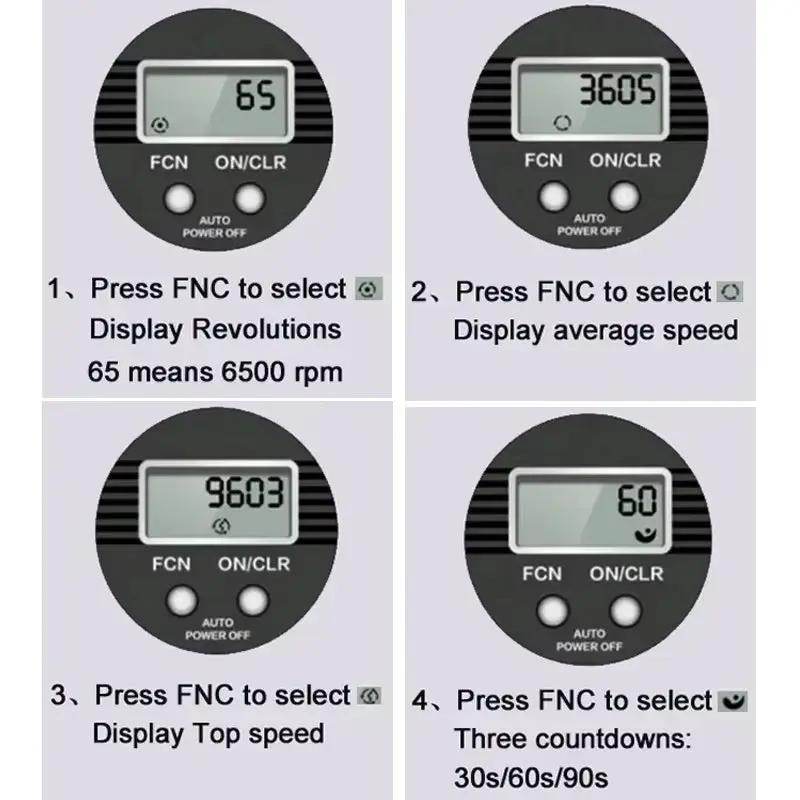 65

FCN ON/CLR

AUTO POWER OFF

1、Press FNC to select

Display Revolutions

65 means 6500 rpm

3605

FCN ON/CLR

AUTO POWER OFF

2、Press FNC to select

Display average speed

9603

FCN ON/CLR

AUTO POWER OFF

3、Press FNC to select

Display Top speed

60

FCN ON/CLR

AUTO POWER OFF

4、Press FNC to select

Three countdowns:

30s/60s/90s