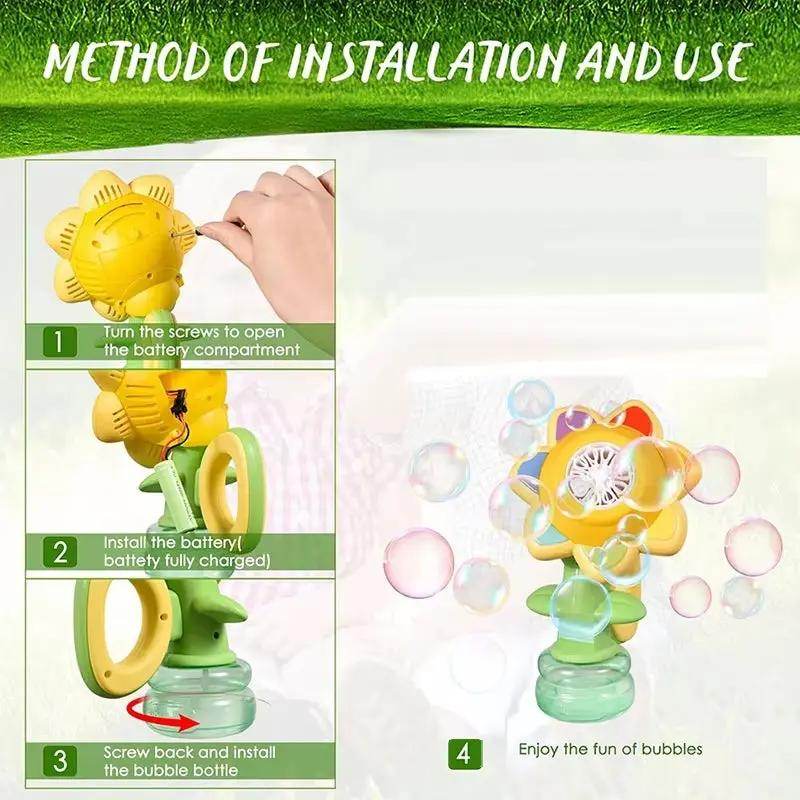 METHOD OF INSTALLATION AND USE

1 Turn the screws to open the battery compartment

2 Install the battery( battety fully charged)

3 Screw back and install the bubble bottle

4 Enjoy the fun of bubbles