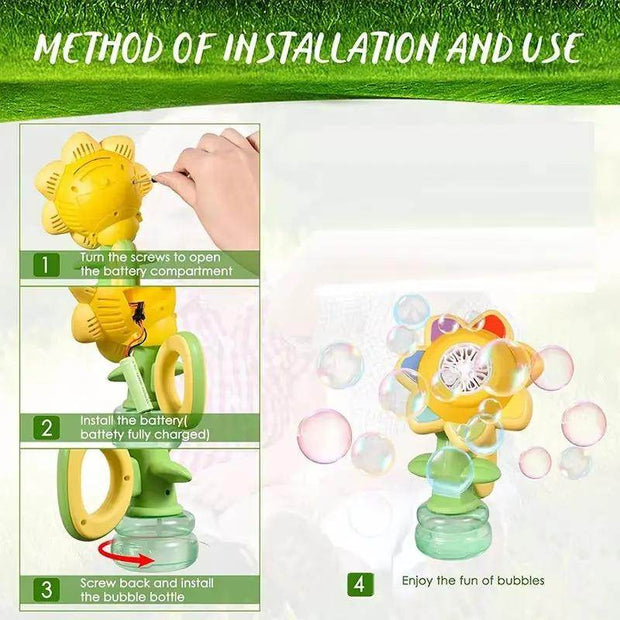 METHOD OF INSTALLATION AND USE

1 Turn the screws to open the battery compartment

2 Install the battery( battety fully charged)

3 Screw back and install the bubble bottle

4 Enjoy the fun of bubbles