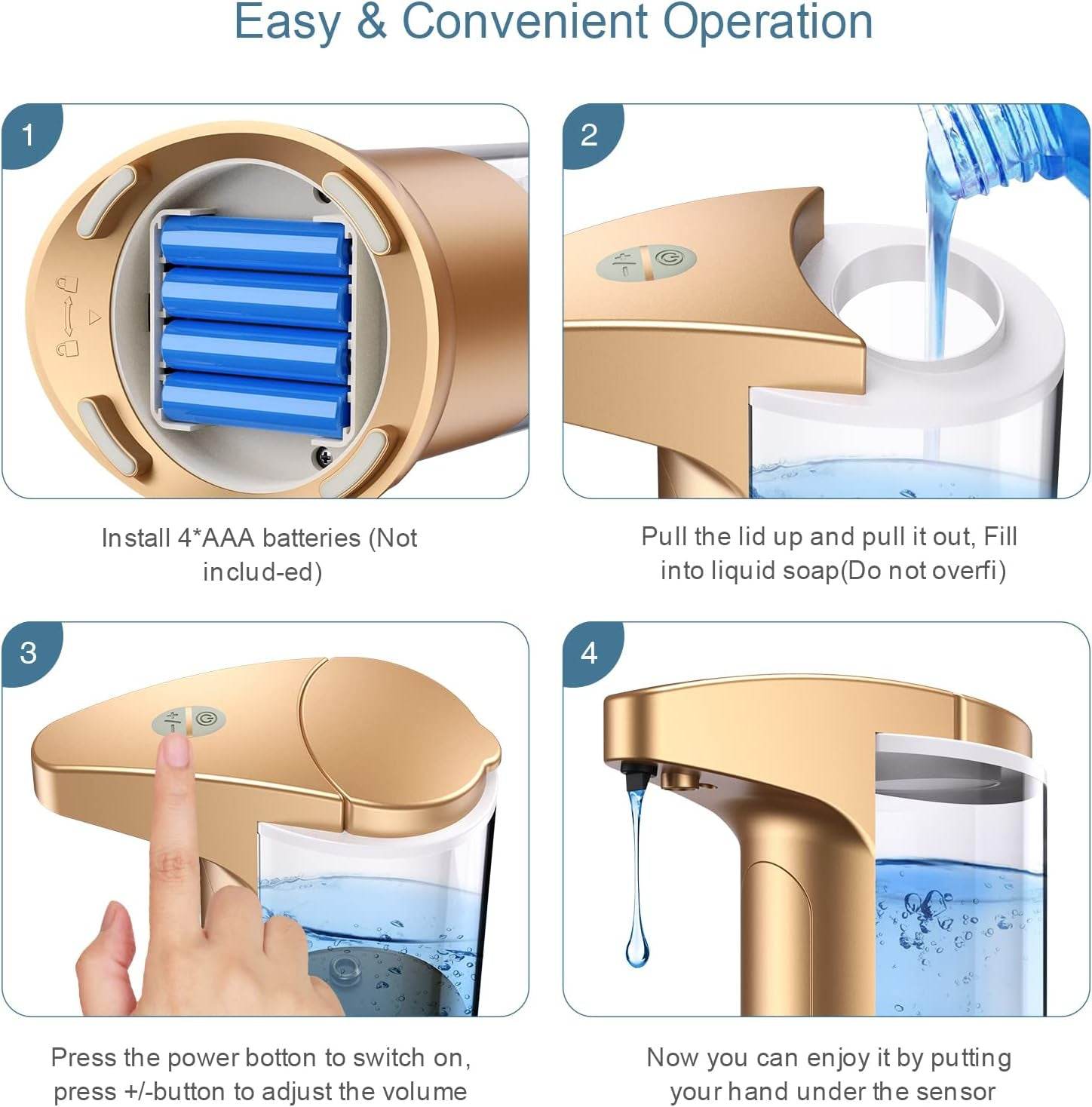 Easy & Convenient Operation

1

Install 4*AAA batteries (Not includ-ed)

2

Pull the lid up and pull it out, Fill into liquid soap(Do not overfi)

3

Press the power botton to switch on, press +/-button to adjust the volume

4

Now you can enjoy it by putting your hand under the sensor