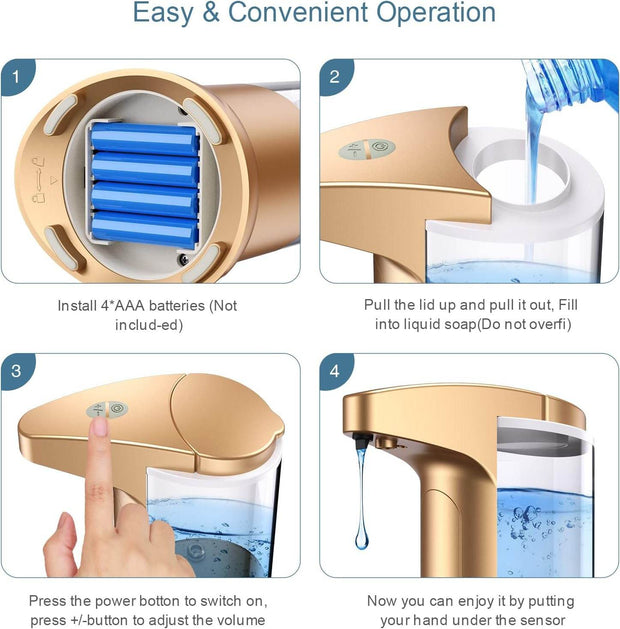 Easy & Convenient Operation

1

Install 4*AAA batteries (Not includ-ed)

2

Pull the lid up and pull it out, Fill into liquid soap(Do not overfi)

3

Press the power botton to switch on, press +/-button to adjust the volume

4

Now you can enjoy it by putting your hand under the sensor