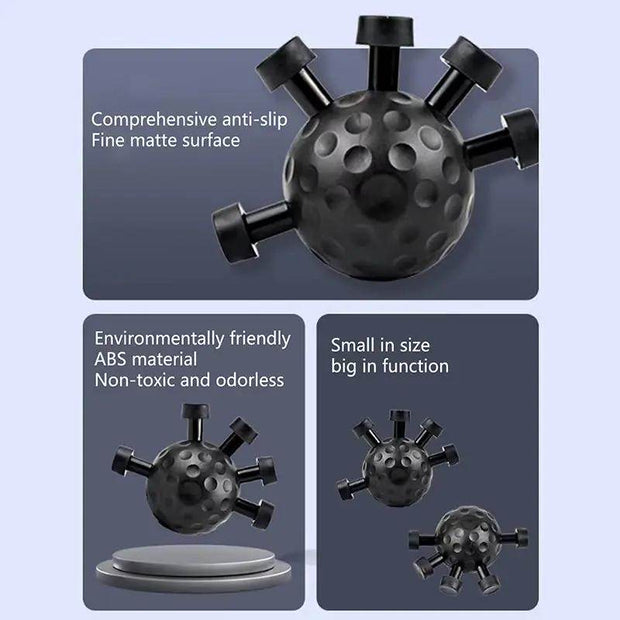 Comprehensive anti-slip
Fine matte surface

Environmentally friendly
ABS material
Non-toxic and odorless

Small in size
big in function